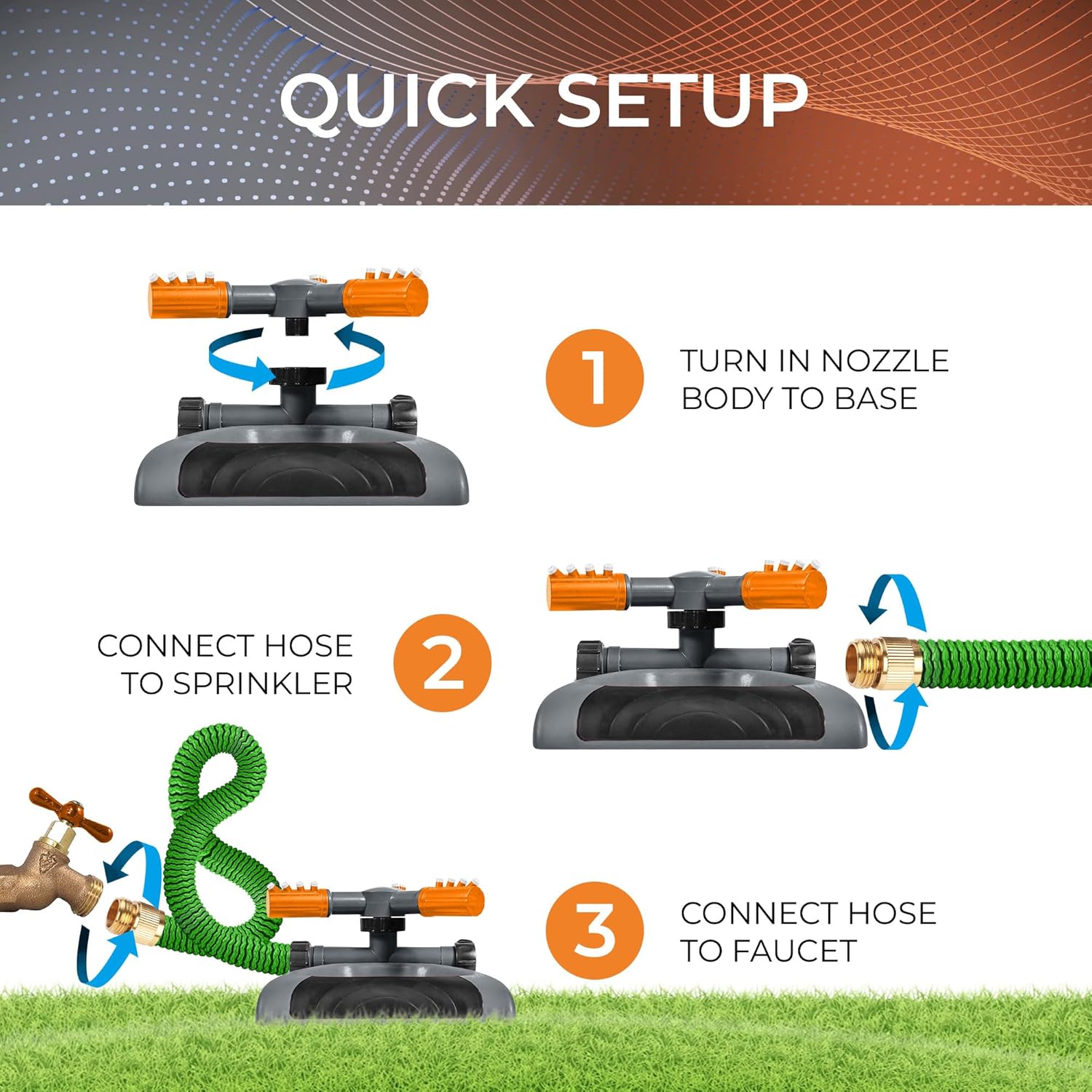 QUICK SETUP

1

TURN IN NOZZLE BODY TO BASE

CONNECT HOSE TO SPRINKLER

2

3

CONNECT HOSE TO FAUCET