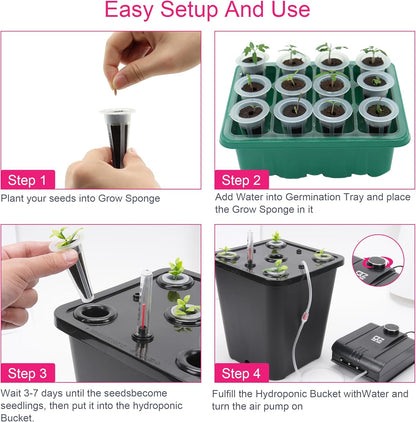 Easy Setup And Use

Step 1

Plant your seeds into Grow Sponge

Step 2

Add Water into Germination Tray and place the Grow Sponge in it

Step 3

Wait 3-7 days until the seedsbecome seedlings, then put it into the hydroponic Bucket.

Step 4

Fulfill the Hydroponic Bucket withWater and turn the air pump on