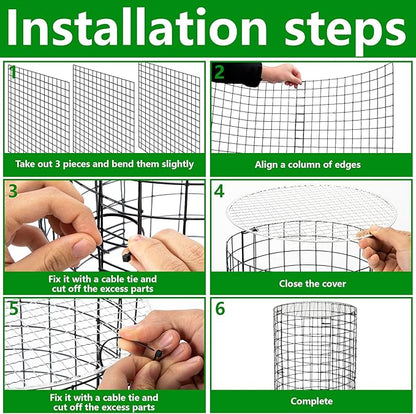 Installation steps

1

Take out 3 pieces and bend them slightly

2

Align a column of edges

3

Fix it with a cable tie and cut off the excess parts

4

Close the cover

5

Fix it with a cable tie and cut off the excess parts

6

Complete