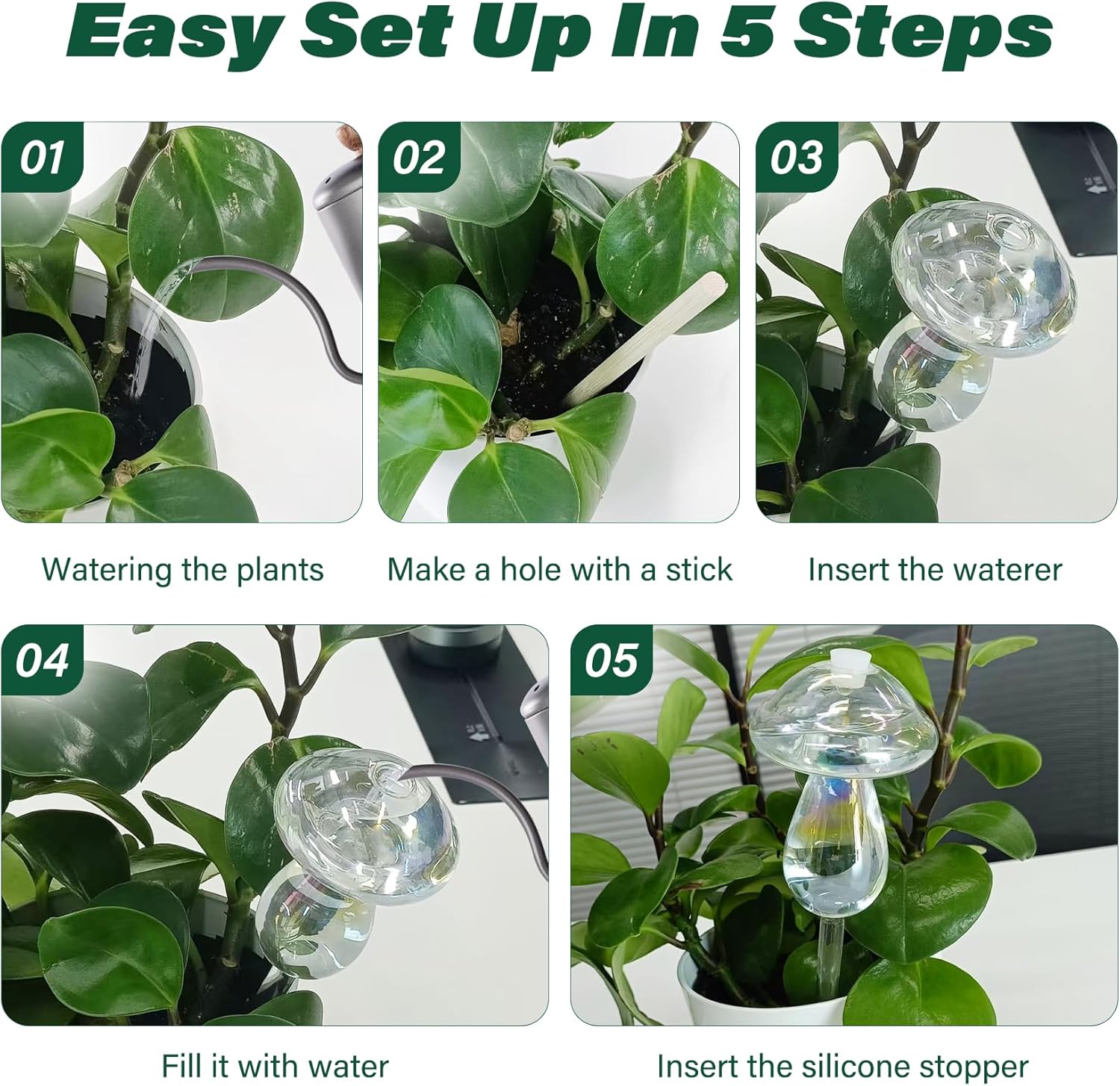 Easy Set Up In 5 Steps

01

Watering the plants

02

Make a hole with a stick

03

Insert the waterer

04

Fill it with water

05

Insert the silicone stopper