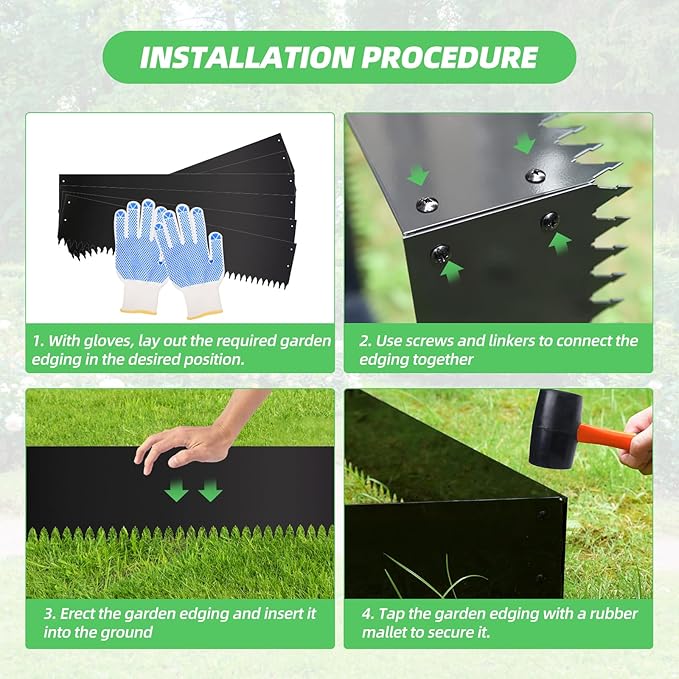 INSTALLATION PROCEDURE

1. With gloves, lay out the required garden edging in the desired position.

2. Use screws and linkers to connect the edging together

3. Erect the garden edging and insert it into the ground

4. Tap the garden edging with a rubber mallet to secure it.