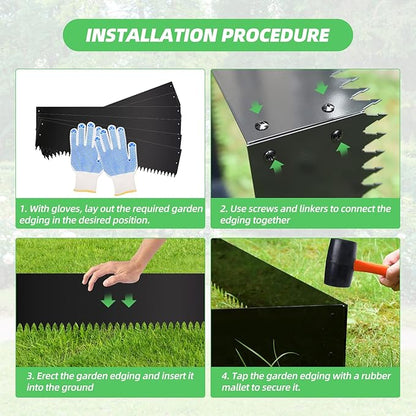 INSTALLATION PROCEDURE

1. With gloves, lay out the required garden edging in the desired position.

2. Use screws and linkers to connect the edging together

3. Erect the garden edging and insert it into the ground

4. Tap the garden edging with a rubber mallet to secure it.