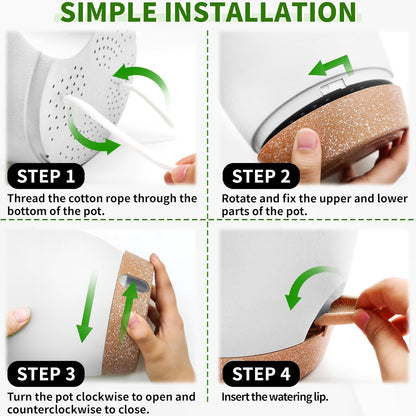 SIMPLE INSTALLATION

STEP 1

Thread the cotton rope through the bottom of the pot.

STEP 2

Rotate and fix the upper and lower parts of the pot.

STEP 3

Turn the pot clockwise to open and counterclockwise to close.

STEP 4

Insert the watering lip.