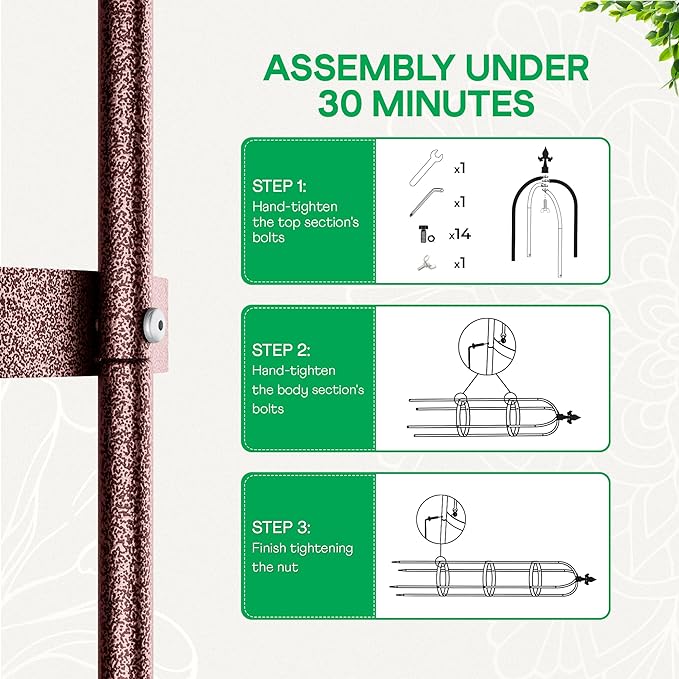 ASSEMBLY UNDER 30 MINUTES

STEP 1:
Hand-tighten the top section's bolts

x1
x1
x14
x1

STEP 2:
Hand-tighten the body section's bolts

STEP 3:
Finish tightening the nut