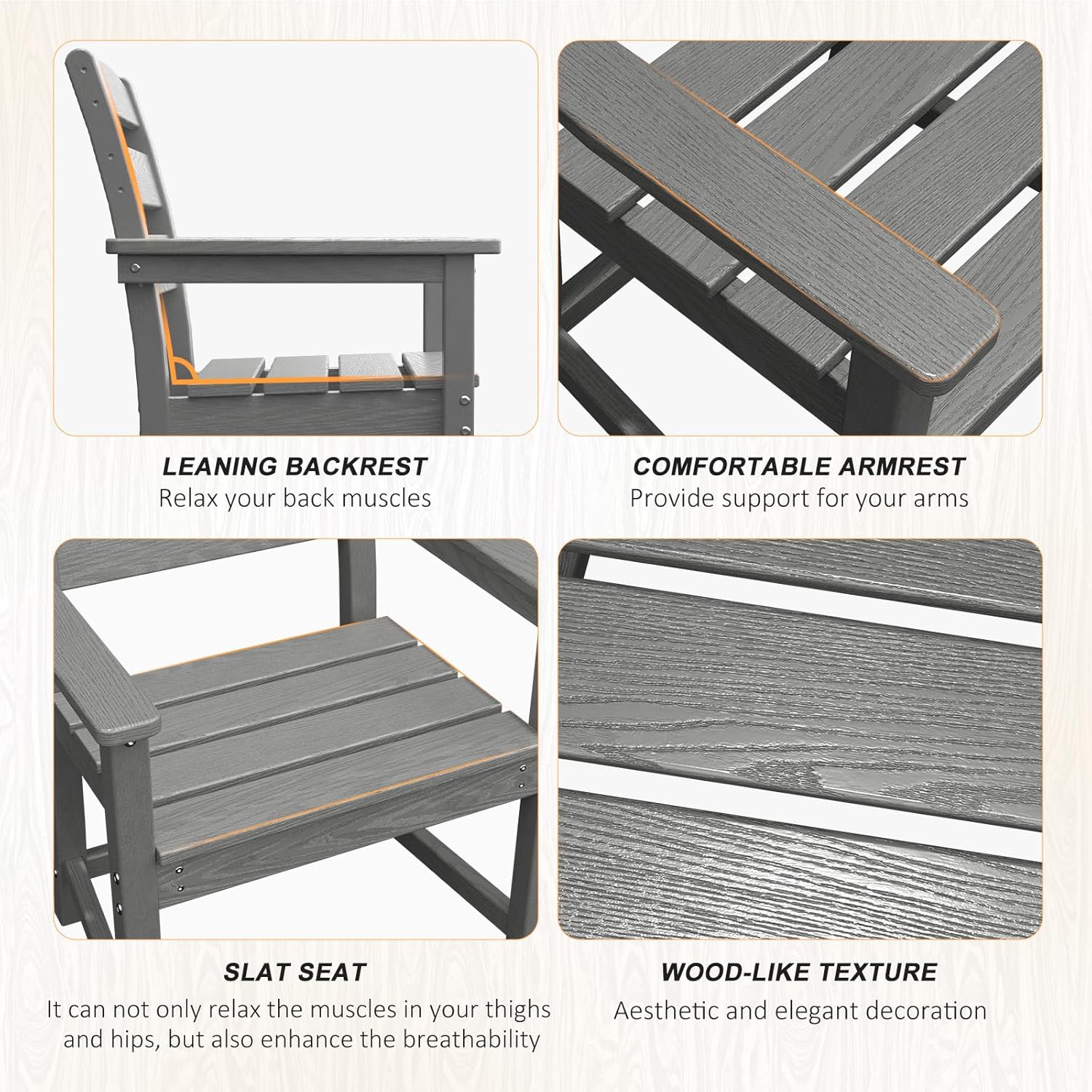 LEANING BACKREST
Relax your back muscles

COMFORTABLE ARMREST
Provide support for your arms

SLAT SEAT
It can not only relax the muscles in your thighs and hips, but also enhance the breathability

WOOD-LIKE TEXTURE
Aesthetic and elegant decoration