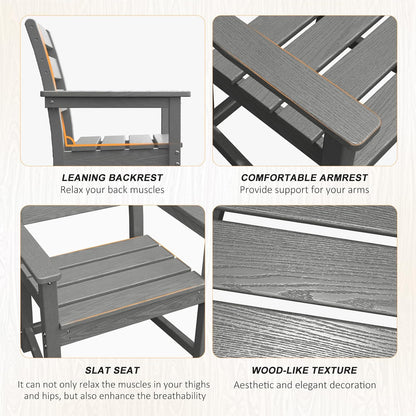 LEANING BACKREST
Relax your back muscles

COMFORTABLE ARMREST
Provide support for your arms

SLAT SEAT
It can not only relax the muscles in your thighs and hips, but also enhance the breathability

WOOD-LIKE TEXTURE
Aesthetic and elegant decoration