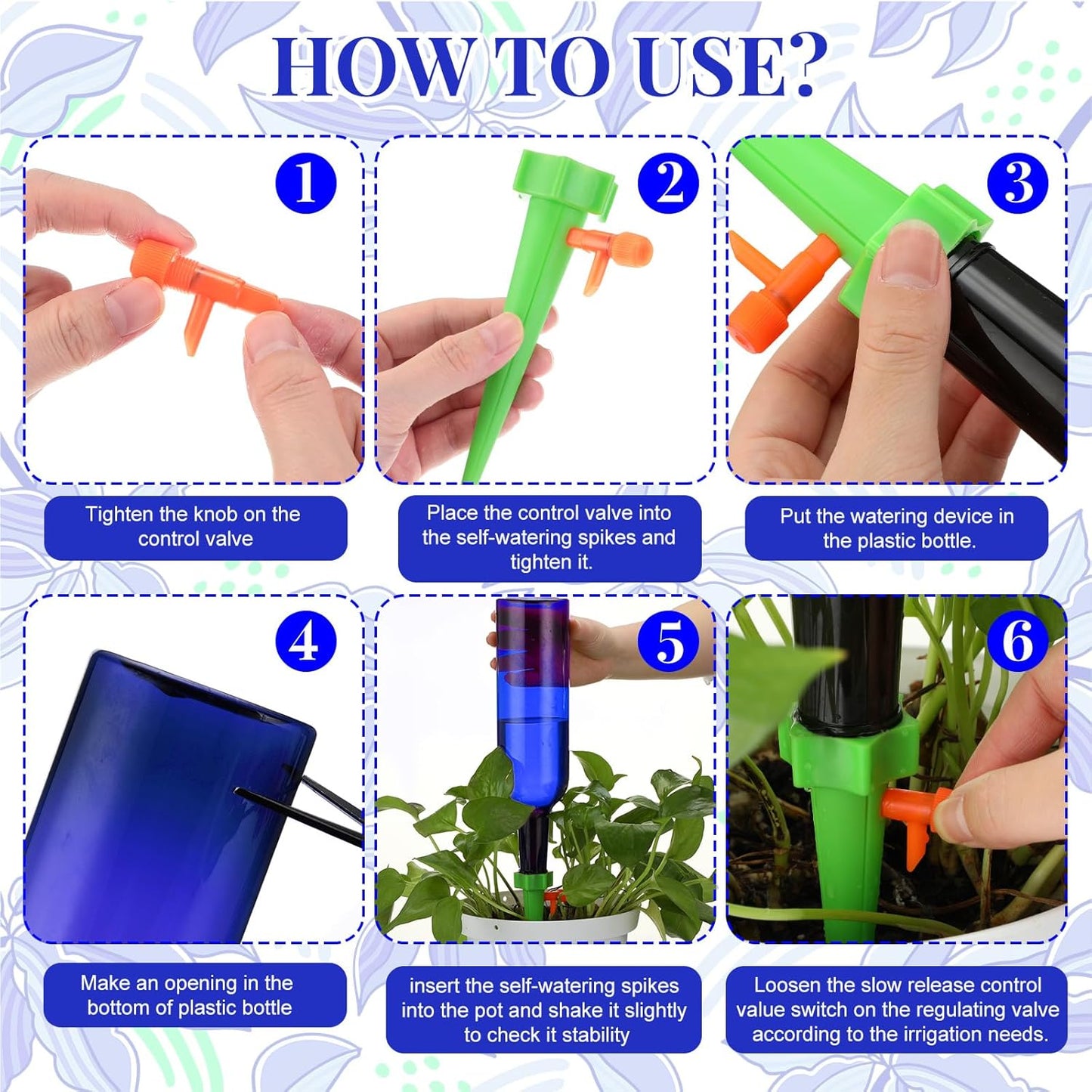 HOW TO USE?

1

Tighten the knob on the control valve

2

Place the control valve into the self-watering spikes and tighten it.

3

Put the watering device in the plastic bottle.

4

Make an opening in the bottom of plastic bottle

5

insert the self-watering spikes into the pot and shake it slightly to check it stability

6

Loosen the slow release control value switch on the regulating valve according to the irrigation needs.