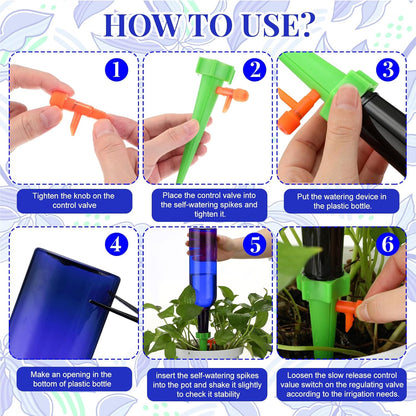 HOW TO USE?

1

Tighten the knob on the control valve

2

Place the control valve into the self-watering spikes and tighten it.

3

Put the watering device in the plastic bottle.

4

Make an opening in the bottom of plastic bottle

5

insert the self-watering spikes into the pot and shake it slightly to check it stability

6

Loosen the slow release control value switch on the regulating valve according to the irrigation needs.