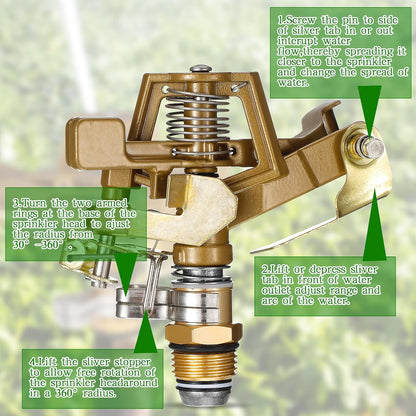 1.Screw the pin to side of silver tab in or out interupt water flow,thereby spreading it closer to the sprinkler and change the spread of water.

3.Turn the two armed rings at the base of the sprinkler head to ajust the radius from 30° -360°

2.Lift or depress sliver tab in front of water outlet adjust range and arc of the water.

4.Lift the sliver stopper to allow free rotation of the sprinkler headaround in a 360° radius.