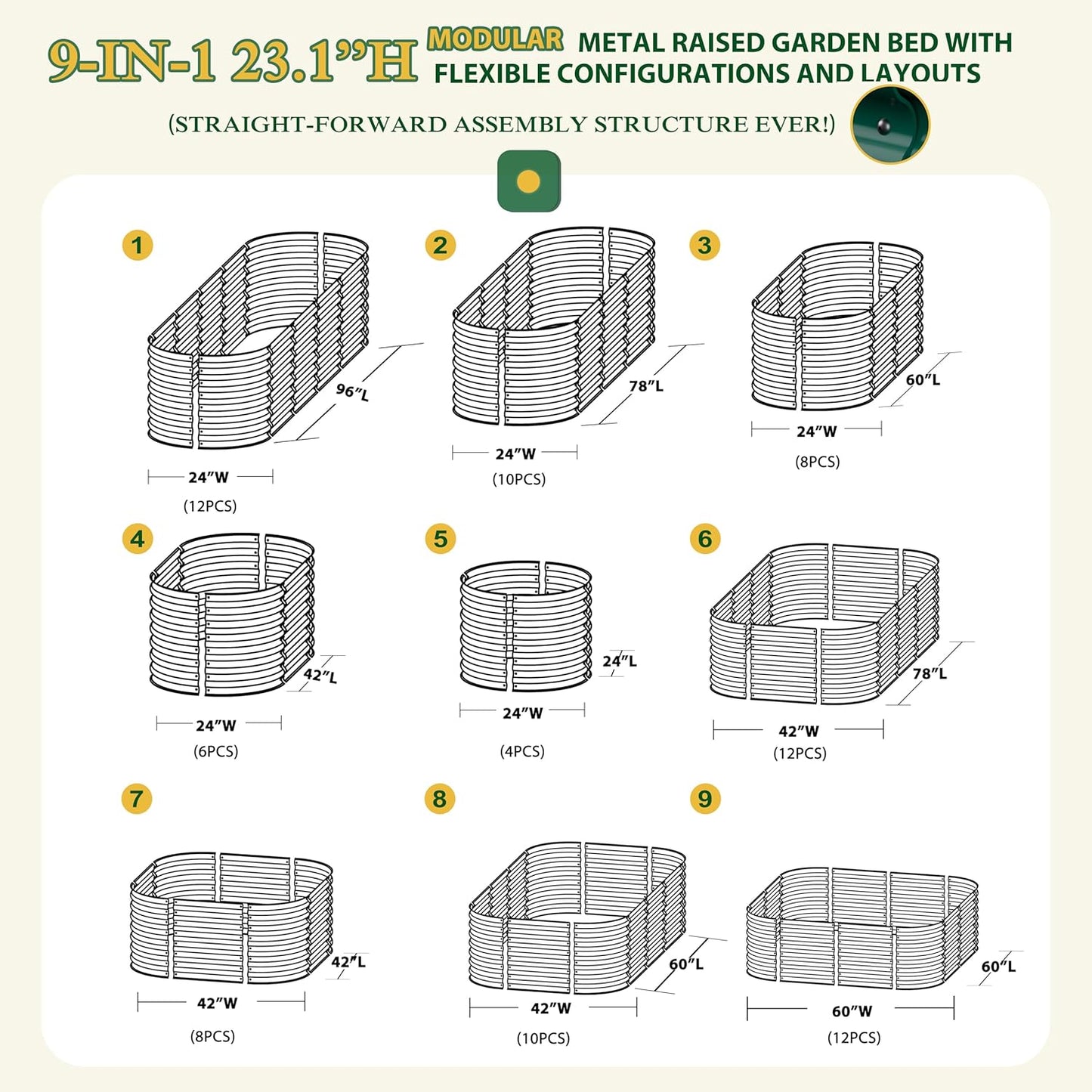 9-IN-1 23.1"H MODULAR METAL RAISED GARDEN BED WITH FLEXIBLE CONFIGURATIONS AND LAYOUTS

(STRAIGHT-FORWARD ASSEMBLY STRUCTURE EVER!)

1
96"L
24"W
(12PCS)

2
78"L
24"W
(10PCS)

3
60"L
24"W
(8PCS)

4
42"L
24"W
(6PCS)

5
24"L
24"W
(4PCS)

6
78"L
42"W
(12PCS)

7
42"L
42"W
(8PCS)

8
60"L
42"W
(10PCS)

9
60"L
60"W
(12PCS)