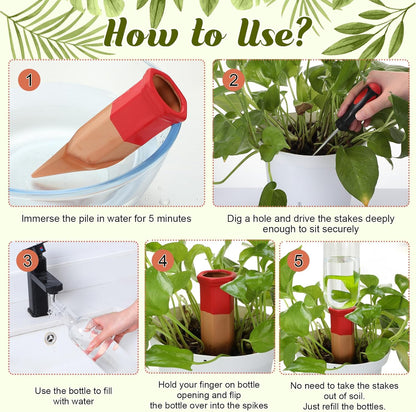 How to Use?

1

Immerse the pile in water for 5 minutes

2

Dig a hole and drive the stakes deeply enough to sit securely

3

Use the bottle to fill with water

4

Hold your finger on bottle opening and flip the bottle over into the spikes

5

No need to take the stakes out of soil. Just refill the bottles.