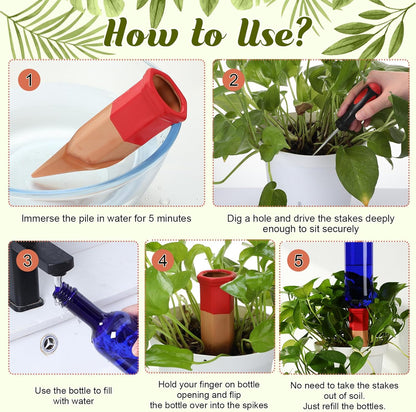 How to Use?

1

Immerse the pile in water for 5 minutes

2

Dig a hole and drive the stakes deeply enough to sit securely

3

Use the bottle to fill with water

4

Hold your finger on bottle opening and flip the bottle over into the spikes

5

No need to take the stakes out of soil. Just refill the bottles.