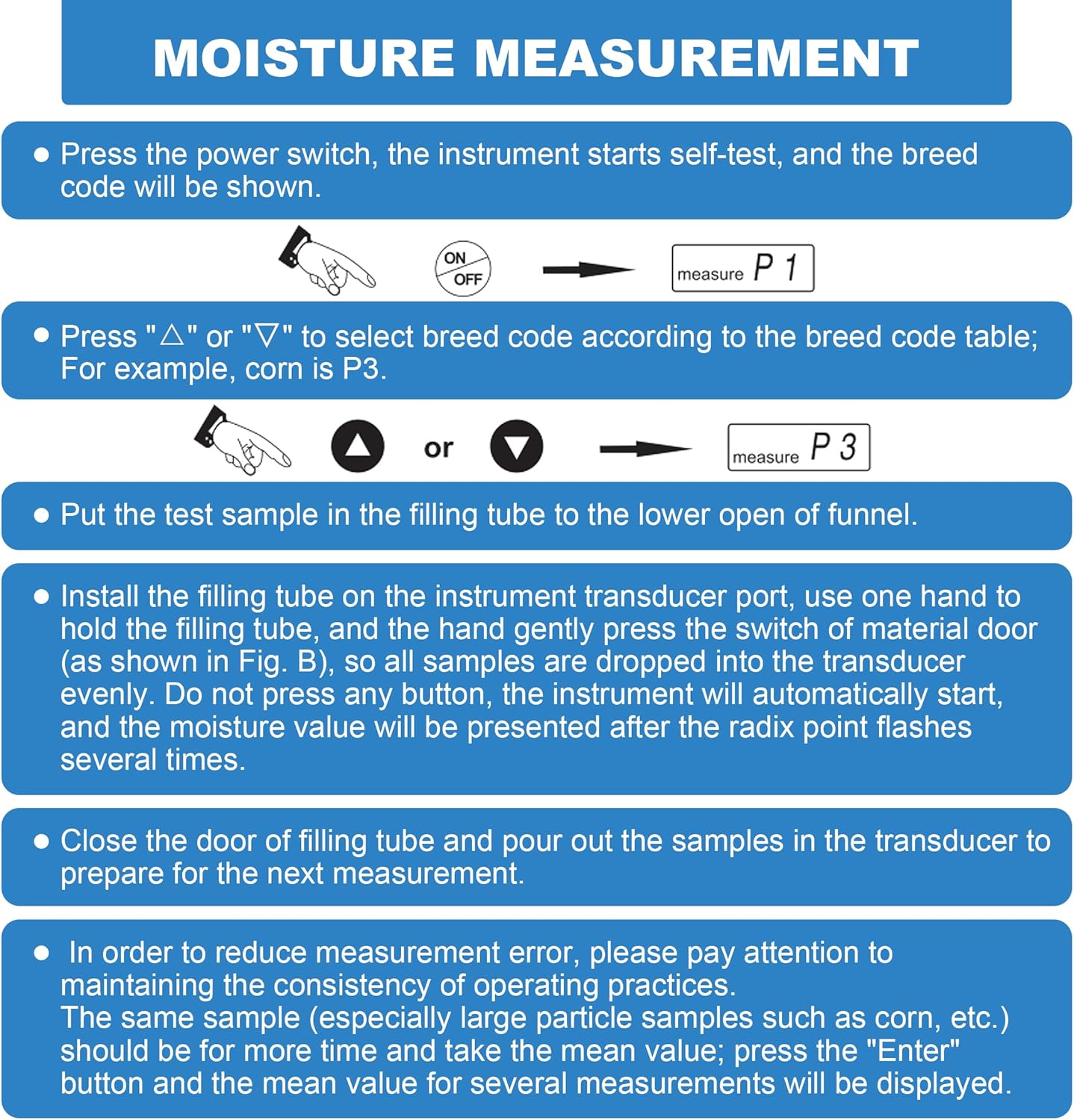 MOISTURE MEASUREMENT

● Press the power switch, the instrument starts self-test, and the breed code will be shown.

ON OFF

measure P 1

● Press "△" or "▽" to select breed code according to the breed code table; For example, corn is P3.

or

measure P 3

● Put the test sample in the filling tube to the lower open of funnel.

● Install the filling tube on the instrument transducer port, use one hand to hold the filling tube, and the hand gently press the switch of material door (as shown in Fig. B), so all samples are dropped into the transducer evenly. Do not press any button, the instrument will automatically start, and the moisture value will be presented after the radix point flashes several times.

● Close the door of filling tube and pour out the samples in the transducer to prepare for the next measurement.

● In order to reduce measurement error, please pay attention to maintaining the consistency of operating practices.
The same sample (especially large particle samples such as corn, etc.) should be for more time and take the mean value; press the "Enter" button and the mean value for several measurements will be displayed.