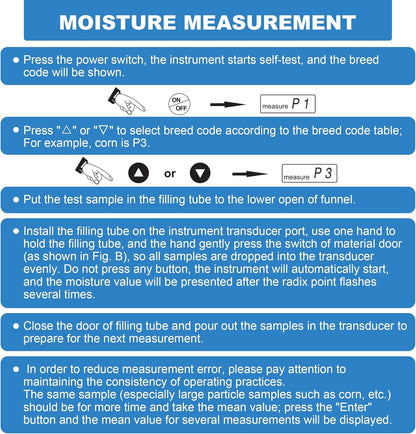 MOISTURE MEASUREMENT

● Press the power switch, the instrument starts self-test, and the breed code will be shown.

ON OFF

measure P 1

● Press "△" or "▽" to select breed code according to the breed code table; For example, corn is P3.

or

measure P 3

● Put the test sample in the filling tube to the lower open of funnel.

● Install the filling tube on the instrument transducer port, use one hand to hold the filling tube, and the hand gently press the switch of material door (as shown in Fig. B), so all samples are dropped into the transducer evenly. Do not press any button, the instrument will automatically start, and the moisture value will be presented after the radix point flashes several times.

● Close the door of filling tube and pour out the samples in the transducer to prepare for the next measurement.

● In order to reduce measurement error, please pay attention to maintaining the consistency of operating practices.
The same sample (especially large particle samples such as corn, etc.) should be for more time and take the mean value; press the "Enter" button and the mean value for several measurements will be displayed.