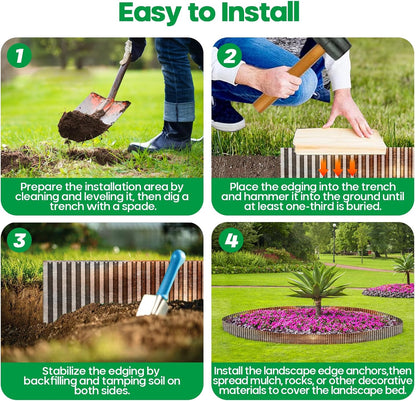 Easy to Install

1

Prepare the installation area by cleaning and leveling it, then dig a trench with a spade.

2

Place the edging into the trench and hammer it into the ground until at least one-third is buried.

3

Stabilize the edging by backfilling and tamping soil on both sides.

4

Install the landscape edge anchors,then spread mulch, rocks, or other decorative materials to cover the landscape bed.