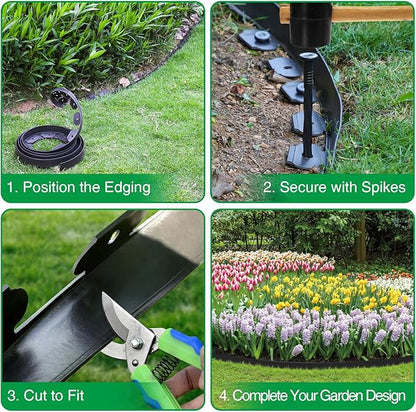 1. Position the Edging

2. Secure with Spikes

3. Cut to Fit

4. Complete Your Garden Design