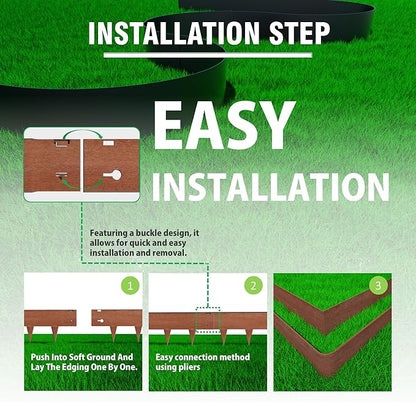 INSTALLATION STEP

EASY INSTALLATION

Featuring a buckle design, it allows for quick and easy installation and removal.

1

Push Into Soft Ground And Lay The Edging One By One.

2

Easy connection method using pliers

3