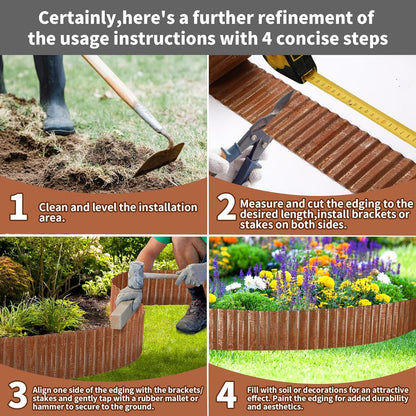 Certainly,here's a further refinement of the usage instructions with 4 concise steps

1 Clean and level the installation area.

2 Measure and cut the edging to the desired length,install brackets or stakes on both sides.

3 Align one side of the edging with the brackets/ stakes and gently tap with a rubber mallet or hammer to secure to the ground.

4 Fill with soil or decorations for an attractive effect. Paint the edging for added durability and aesthetics.