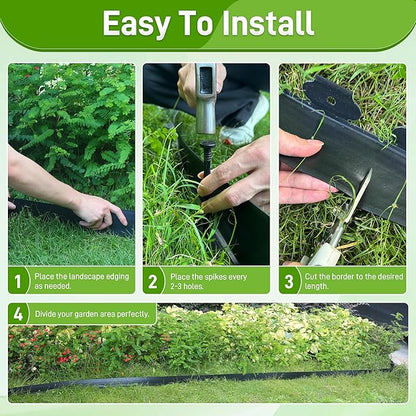 Easy To Install

1 Place the landscape edging as needed.

2 Place the spikes every 2-3 holes.

3 Cut the border to the desired length.

4 Divide your garden area perfectly.