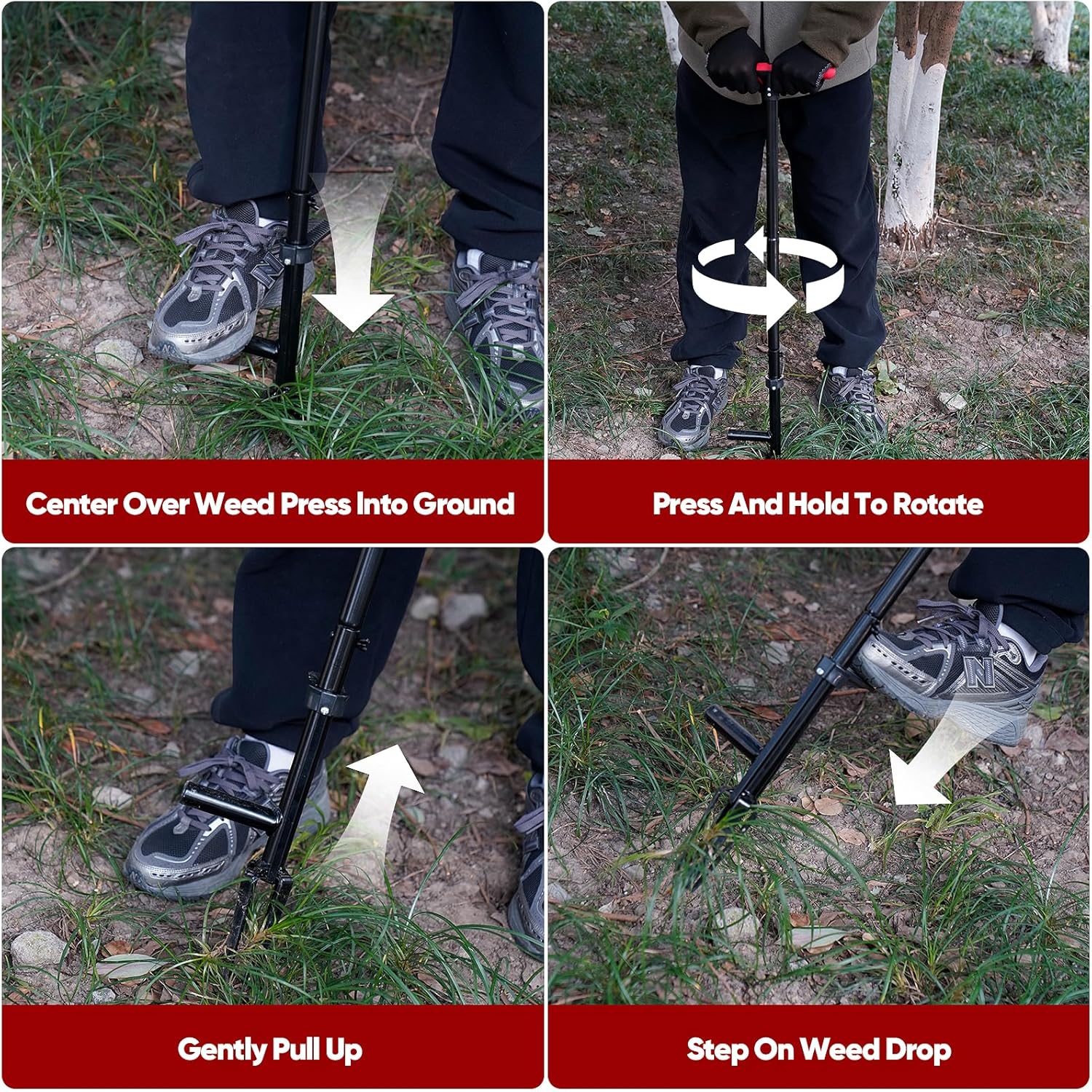 Center Over Weed Press Into Ground

Press And Hold To Rotate

Gently Pull Up

Step On Weed Drop