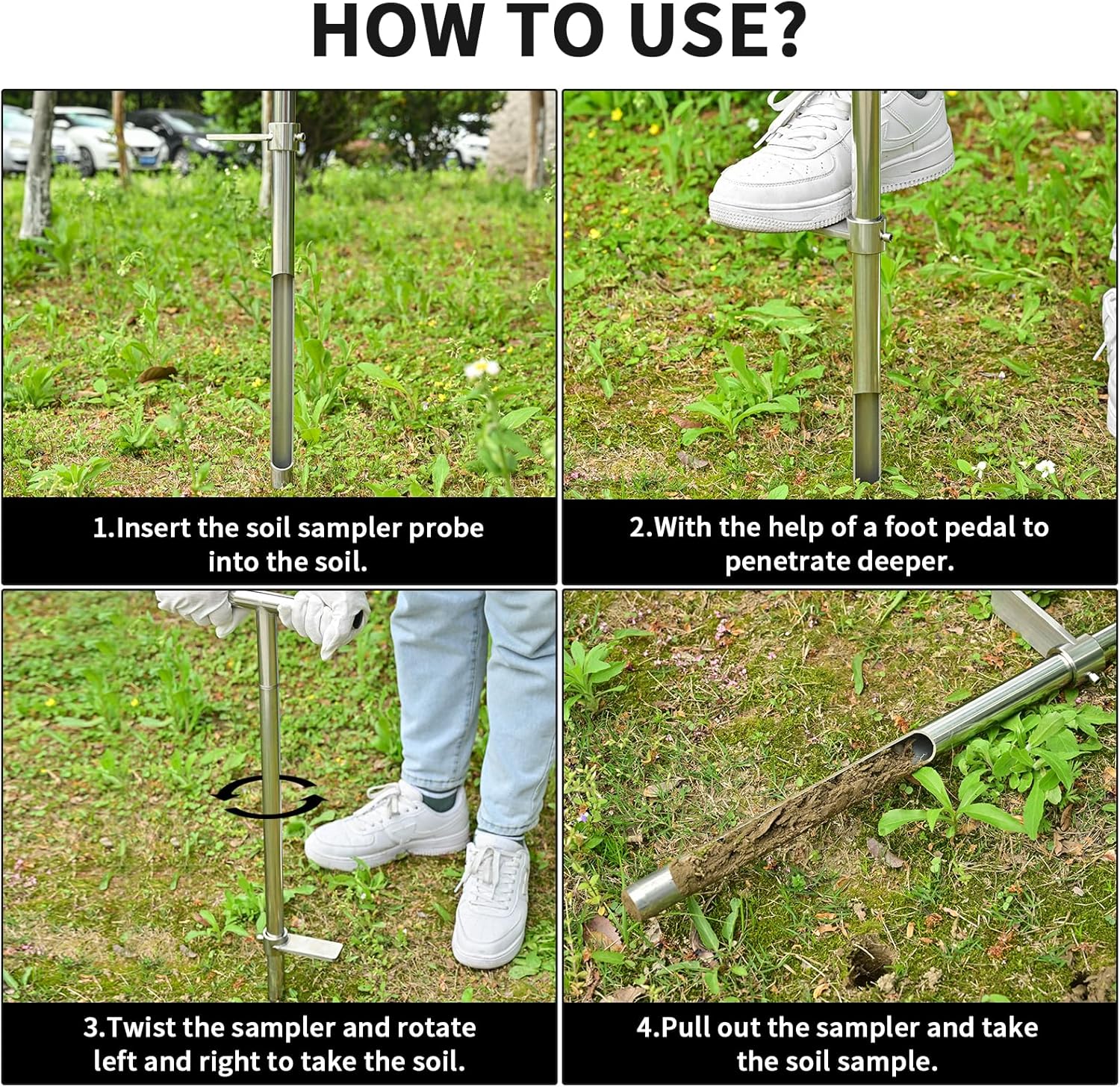 HOW TO USE?

1.Insert the soil sampler probe into the soil.

2.With the help of a foot pedal to penetrate deeper.

3.Twist the sampler and rotate left and right to take the soil.

4.Pull out the sampler and take the soil sample.