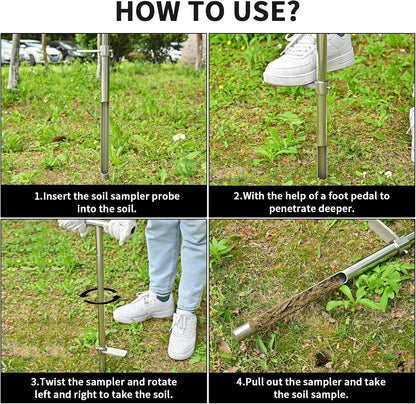 HOW TO USE?

1.Insert the soil sampler probe into the soil.

2.With the help of a foot pedal to penetrate deeper.

3.Twist the sampler and rotate left and right to take the soil.

4.Pull out the sampler and take the soil sample.