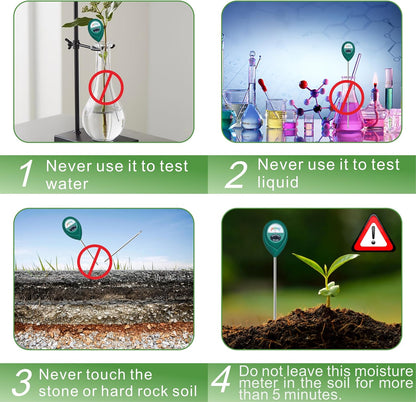 1 Never use it to test water

2 Never use it to test liquid

3 Never touch the stone or hard rock soil

4 Do not leave this moisture meter in the soil for more than 5 minutes.