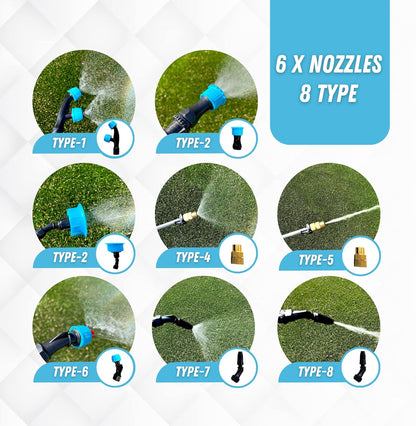 6 X NOZZLES
8 TYPE

TYPE-1

TYPE-2

TYPE-2

TYPE-4

TYPE-5

TYPE-6

TYPE-7

TYPE-8