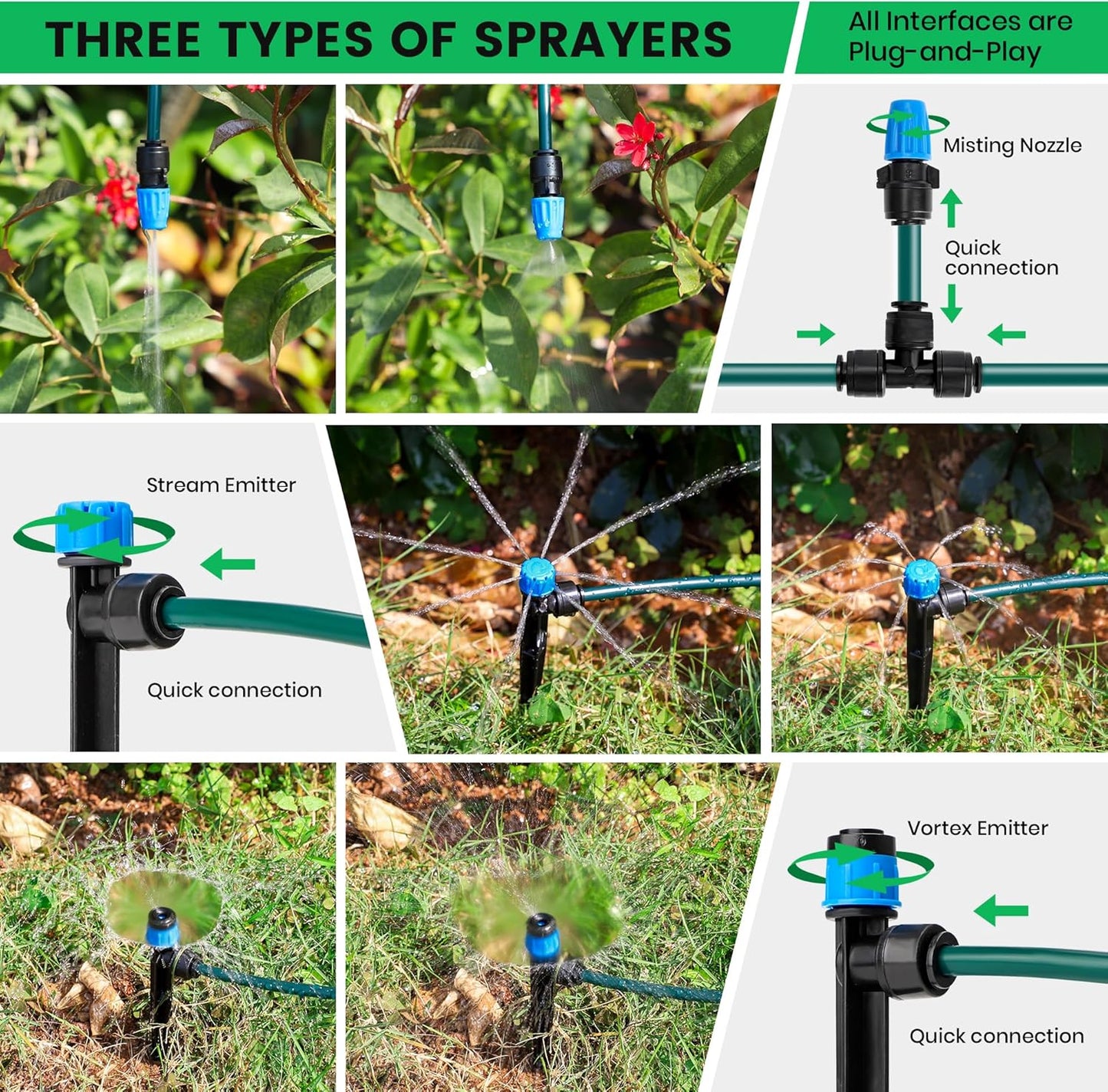 THREE TYPES OF SPRAYERS

All Interfaces are Plug-and-Play

Misting Nozzle

Quick connection

Stream Emitter

Quick connection

Vortex Emitter

Quick connection