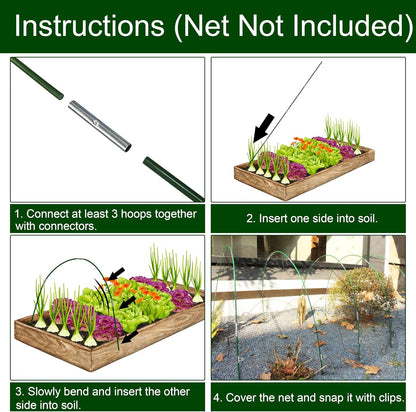 Instructions (Net Not Included)

1. Connect at least 3 hoops together with connectors.

2. Insert one side into soil.

3. Slowly bend and insert the other side into soil.

4. Cover the net and snap it with clips.